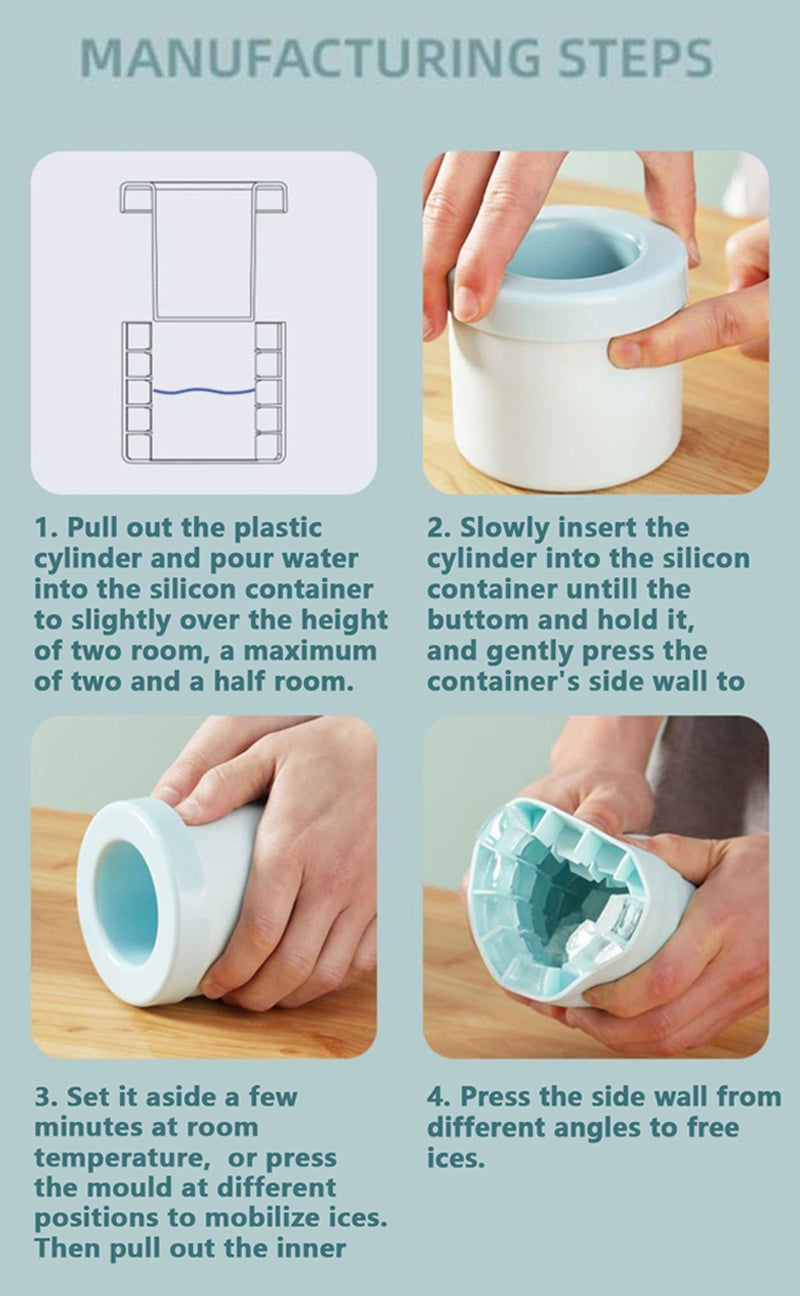 MANUFACTURING STEPS

1. Pull out the plastic cylinder and pour water into the silicon container to slightly over the height of two room, a maximum of two and a half room.

2. Slowly insert the cylinder into the silicon container untill the buttom and hold it, and gently press the container's side wall to

3. Set it aside a few minutes at room temperature, or press the mould at different positions to mobilize ices. Then pull out the inner

4. Press the side wall from different angles to free ices.